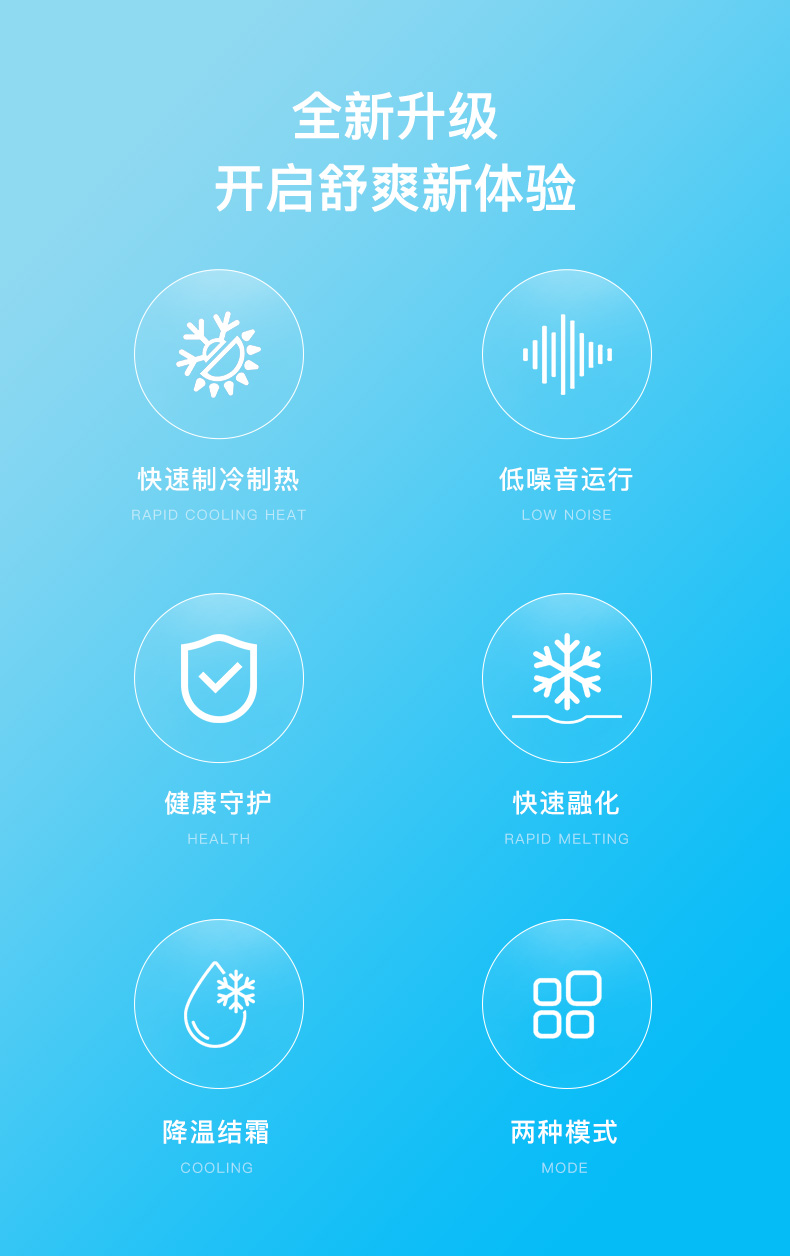 全新升级
开启舒爽新体验

快速制冷制热
RAPID COOLING HEAT

低噪音运行
LOW NOISE

健康守护
HEALTH

快速融化
RAPID MELTING

降温结霜
COOLING

两种模式
MODE